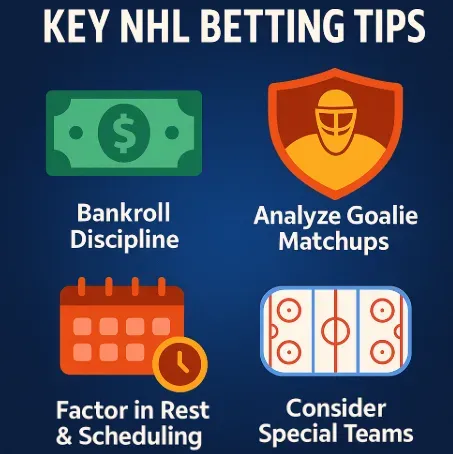 KEY NHL BETTING TIPS

$

Bankroll Discipline

Analyze Goalie Matchups

Factor in Rest & Scheduling

Consider Special Teams