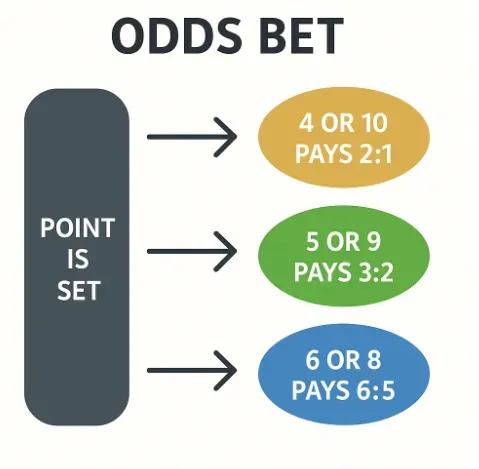 ODDS BET

POINT IS SET

4 OR 10 PAYS 2:1

5 OR 9 PAYS 3:2

6 OR 8 PAYS 6:5