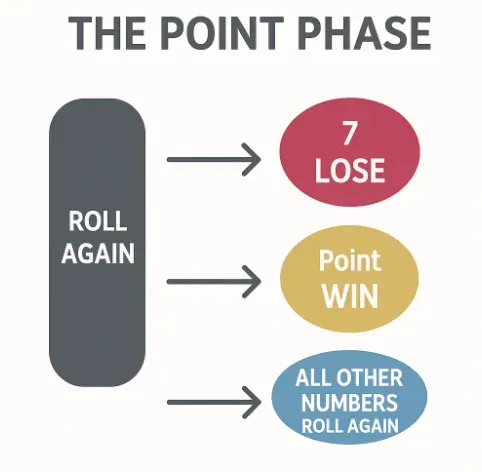 THE POINT PHASE

ROLL AGAIN

7
LOSE

Point
WIN

ALL OTHER NUMBERS
ROLL AGAIN