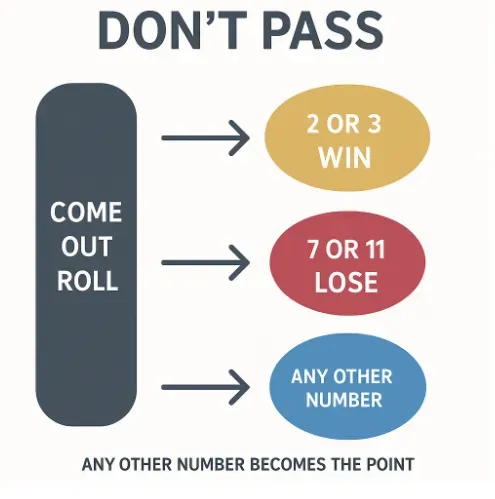 DON'T PASS

COME OUT ROLL

2 OR 3 WIN

7 OR 11 LOSE

ANY OTHER NUMBER

ANY OTHER NUMBER BECOMES THE POINT