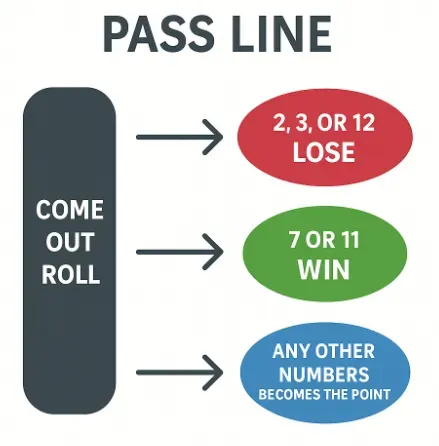 PASS LINE

COME OUT ROLL

2, 3, OR 12
LOSE

7 OR 11
WIN

ANY OTHER NUMBERS
BECOMES THE POINT