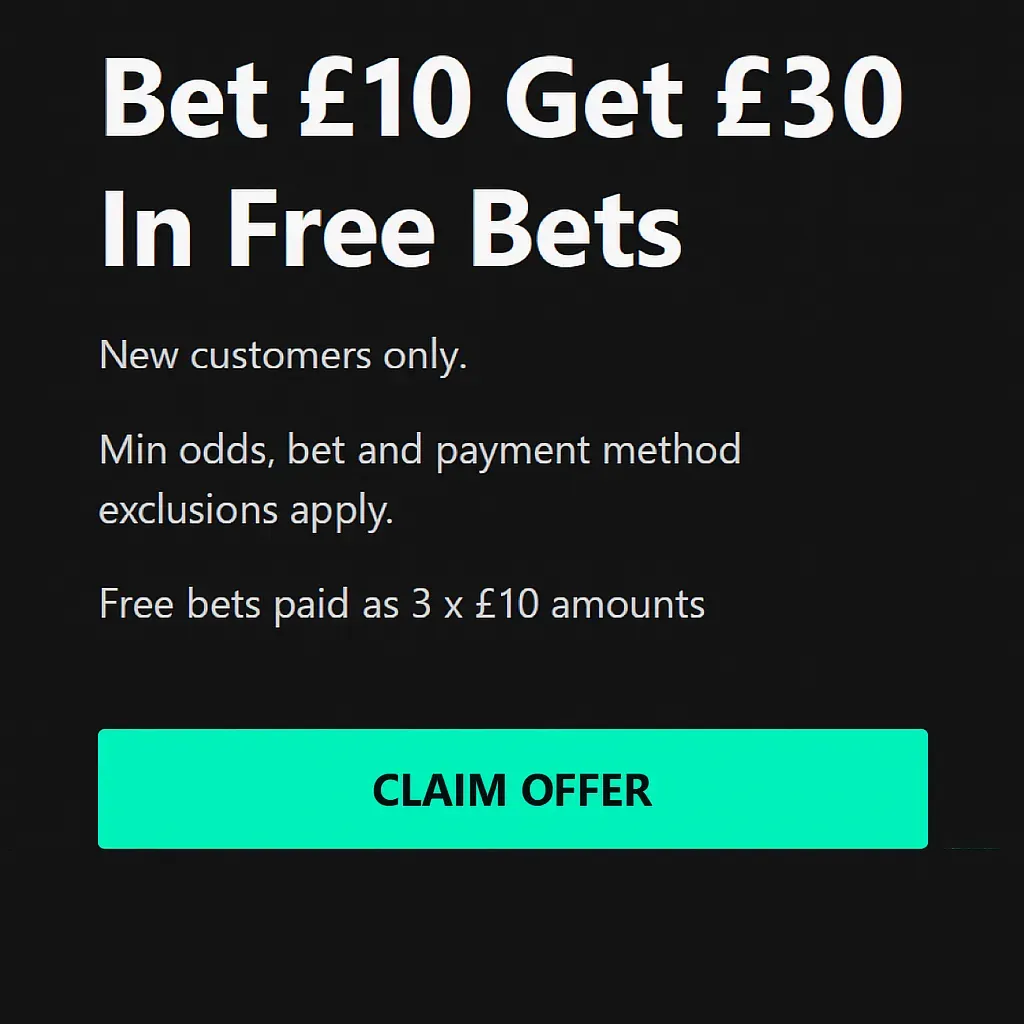 Bet £10 Get £30 In Free Bets

New customers only.

Min odds, bet and payment method exclusions apply.

Free bets paid as 3 x £10 amounts

CLAIM OFFER